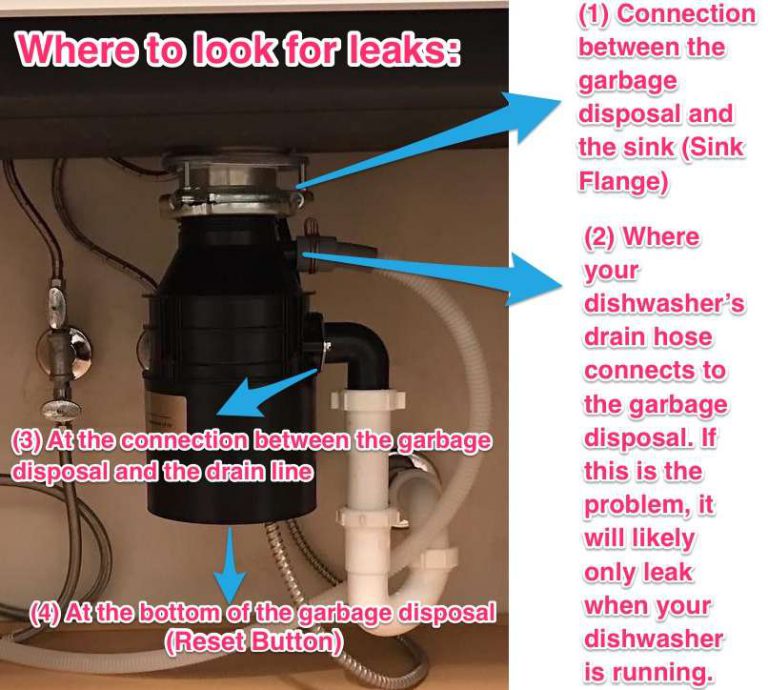 Where to look for leaks:

(1) Connection between the garbage disposal and the sink (Sink Flange)

(2) Where your dishwasher's drain hose connects to the garbage disposal. If this is the problem, it will likely only leak when your dishwasher is running.

(3) At the connection between the garbage disposal and the drain line

(4) At the bottom of the garbage disposal (Reset Button)